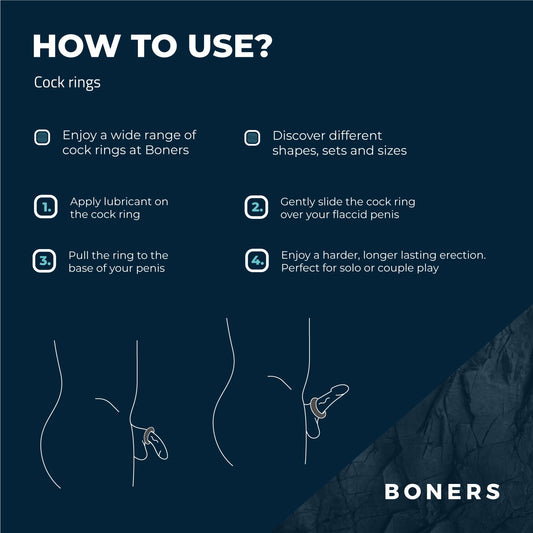 HOW TO USE?

Cock rings

Enjoy a wide range of cock rings at Boners

Discover different shapes, sets and sizes

1. Apply lubricant on the cock ring

2. Gently slide the cock ring over your flaccid penis

3. Pull the ring to the base of your penis

4. Enjoy a harder, longer lasting erection. Perfect for solo or couple play

BONERS